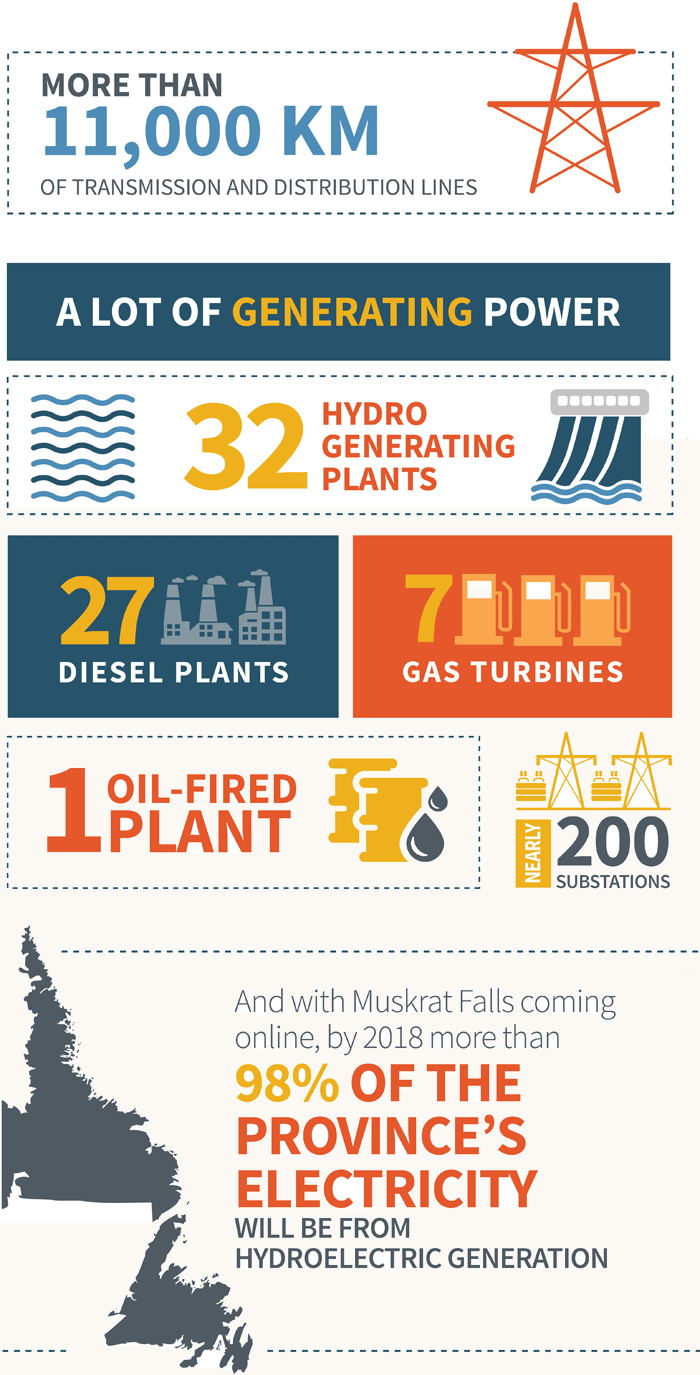 MORE THAN
11,000 KM
OF TRANSMISSION AND DISTRIBUTION LINES

A LOT OF GENERATING POWER

32 HYDRO GENERATING PLANTS

27 DIESEL PLANTS

7 GAS TURBINES

1 OIL-FIRED PLANT

NEARLY 200 SUBSTATIONS

And with Muskrat Falls coming online, by 2018 more than
98% OF THE PROVINCE'S ELECTRICITY
WILL BE FROM HYDROELECTRIC GENERATION